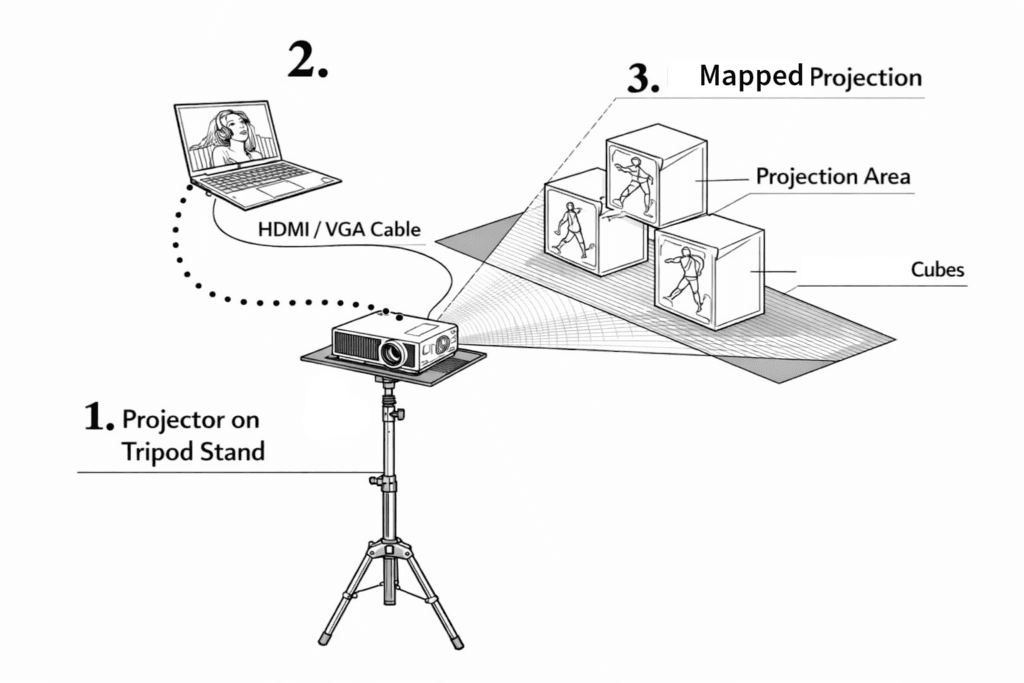 2.

3. Mapped Projection

Projection Area

HDMI / VGA Cable

Cubes

1. Projector on Tripod Stand